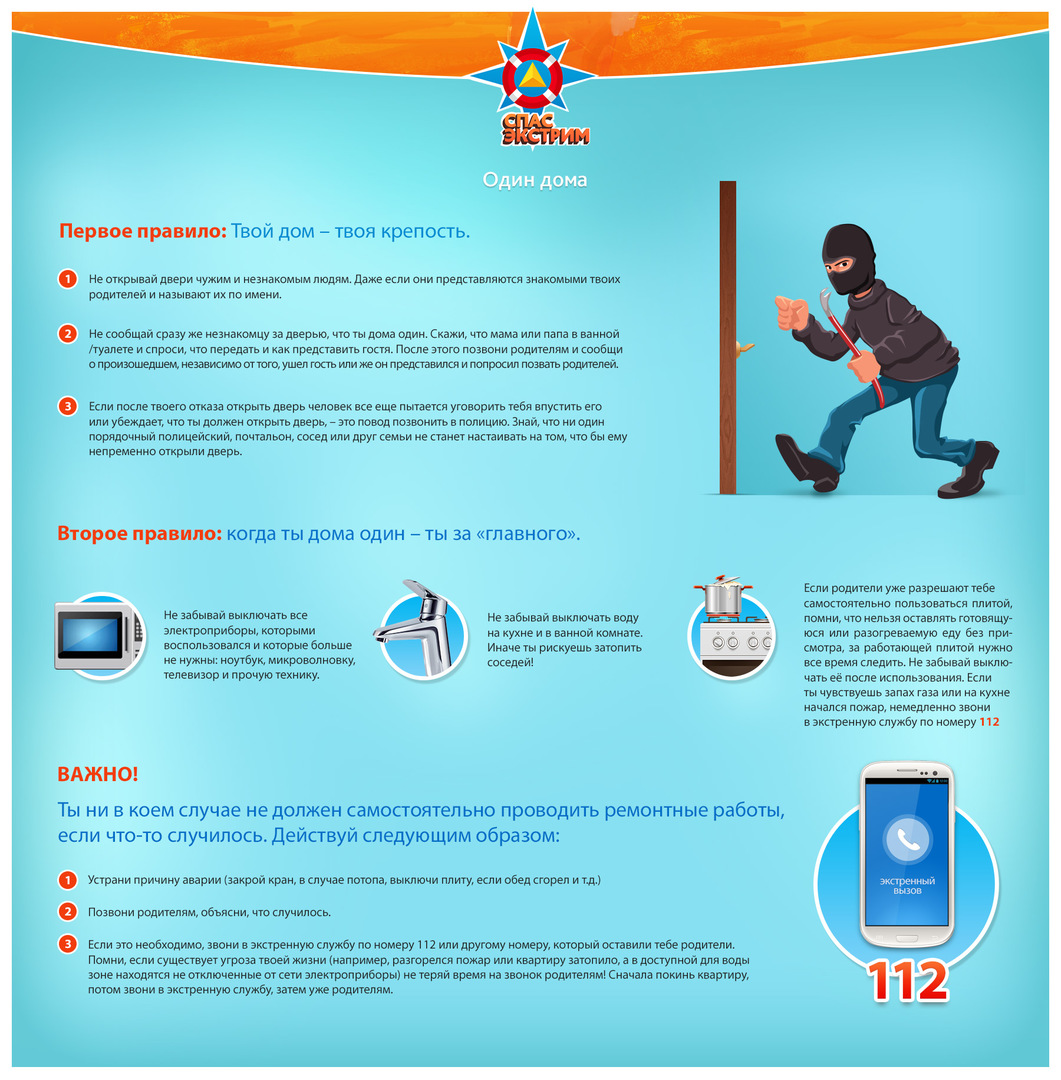 СПАС ЭКСТРИМ

Один дома

Первое правило: Твой дом – твоя крепость.

1 Не открывай двери чужим и незнакомым людям. Даже если они представляются знакомыми твоих родителей и называют их по имени.

2 Не сообщай сразу же незнакомцу за дверью, что ты дома один. Скажи, что мама или папа в ванной /туалете и спроси, что передать и как представить гостя. После этого позвони родителям и сообщи о произошедшем, независимо от того, ушел гость или же он представился и попросил позвать родителей.

3 Если после твоего отказа открыть дверь человек все еще пытается уговорить тебя впустить его или убеждает, что ты должен открыть дверь, – это повод позвонить в полицию. Знай, что ни один порядочный полицейский, почтальон, сосед или друг семьи не станет настаивать на том, что бы ему непременно открыли дверь.

Второе правило: когда ты дома один – ты за «главного».

Не забывай выключать все электроприборы, которыми воспользовался и которые больше не нужны: ноутбук, микроволновку, телевизор и прочую технику.

Не забывай выключать воду на кухне и в ванной комнате. Иначе ты рискуешь затопить соседей!

Если родители уже разрешают тебе самостоятельно пользоваться плитой, помни, что нельзя оставлять готовящуюся или разогреваемую еду без присмотра, за работающей плитой нужно все время следить. Не забывай выключать её после использования. Если ты чувствуешь запах газа или на кухне начался пожар, немедленно звони в экстренную службу по номеру 112

ВАЖНО!

Ты ни в коем случае не должен самостоятельно проводить ремонтные работы, если что-то случилось. Действуй следующим образом:

1 Устрани причину аварии (закрой кран, в случае потопа, выключи плиту, если обед сгорел и т.д.)

2 Позвони родителям, объясни, что случилось.

3 Если это необходимо, звони в экстренную службу по номеру 112 или другому номеру, который оставили тебе родители. Помни, если существует угроза твоей жизни (например, разгорелся пожар или квартиру затопило, а в доступной для воды зоне находятся не отключенные от сети электроприборы) не теряй время на звонок родителям! Сначала покинь квартиру, потом звони в экстренную службу, затем уже родителям.

экстренный вызов

112